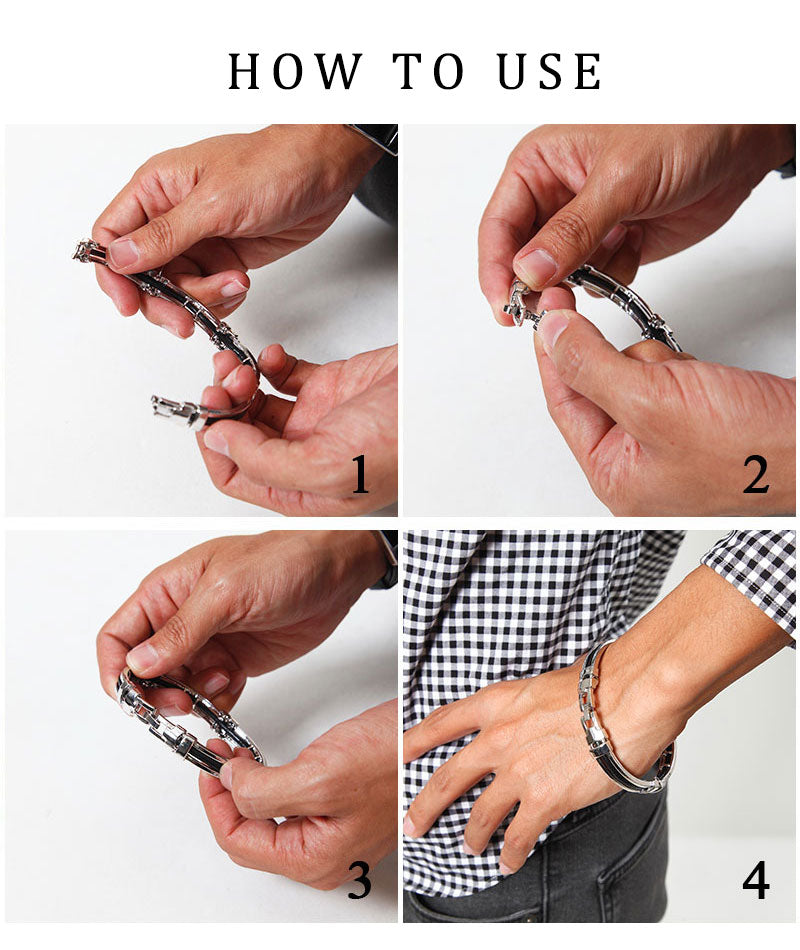 HOW TO USE

1

2

3

4