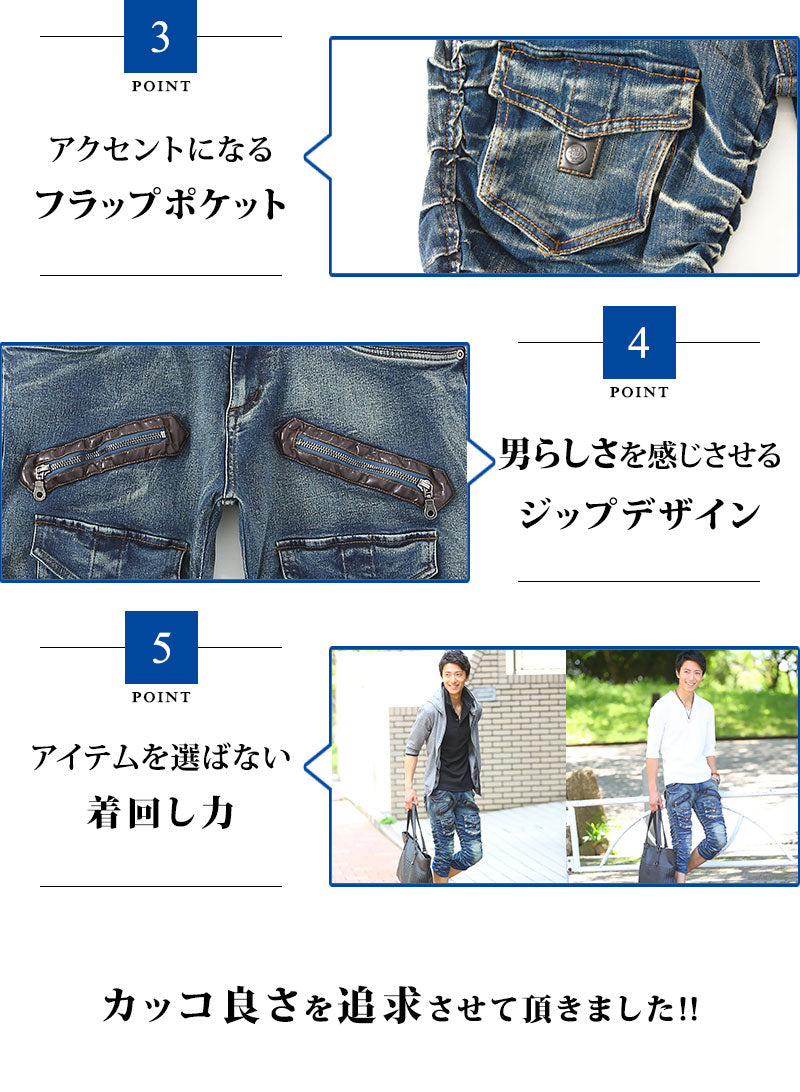 3
POINT

アクセントになる
フラップポケット

4
POINT

男らしさを感じさせる
ジップデザイン

5
POINT

アイテムを選ばない
着回し力

カッコ良さを追求させて頂きました!!