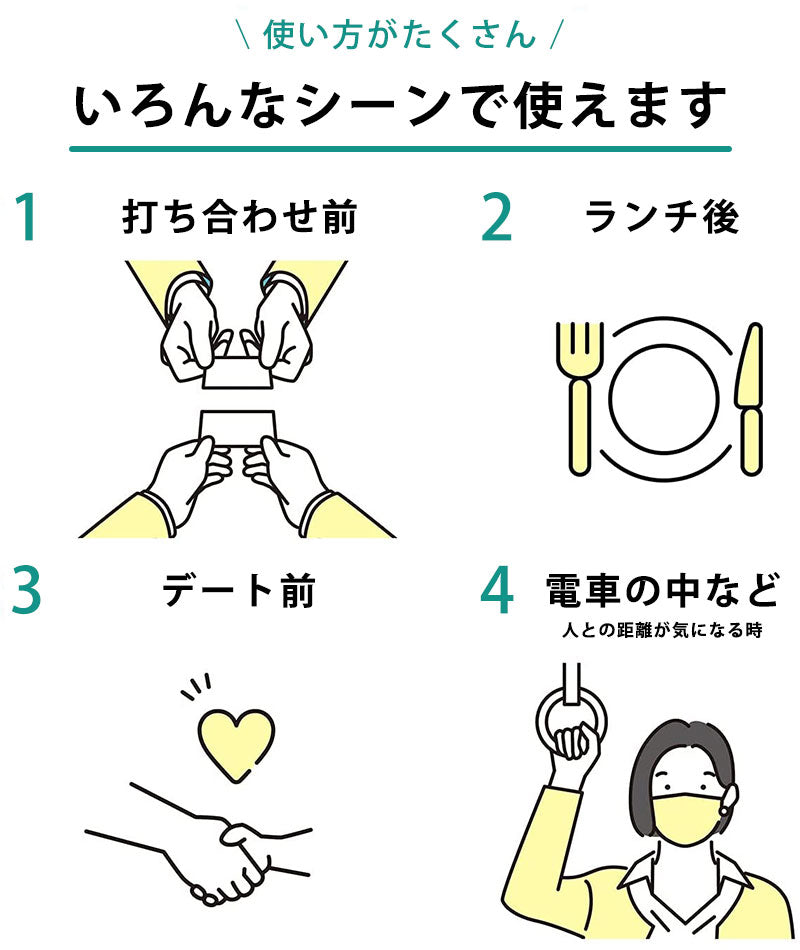 \ 使い方がたくさん /

いろんなシーンで使えます

1 打ち合わせ前

2 ランチ後

3 デート前

4 電車の中など

人との距離が気になる時