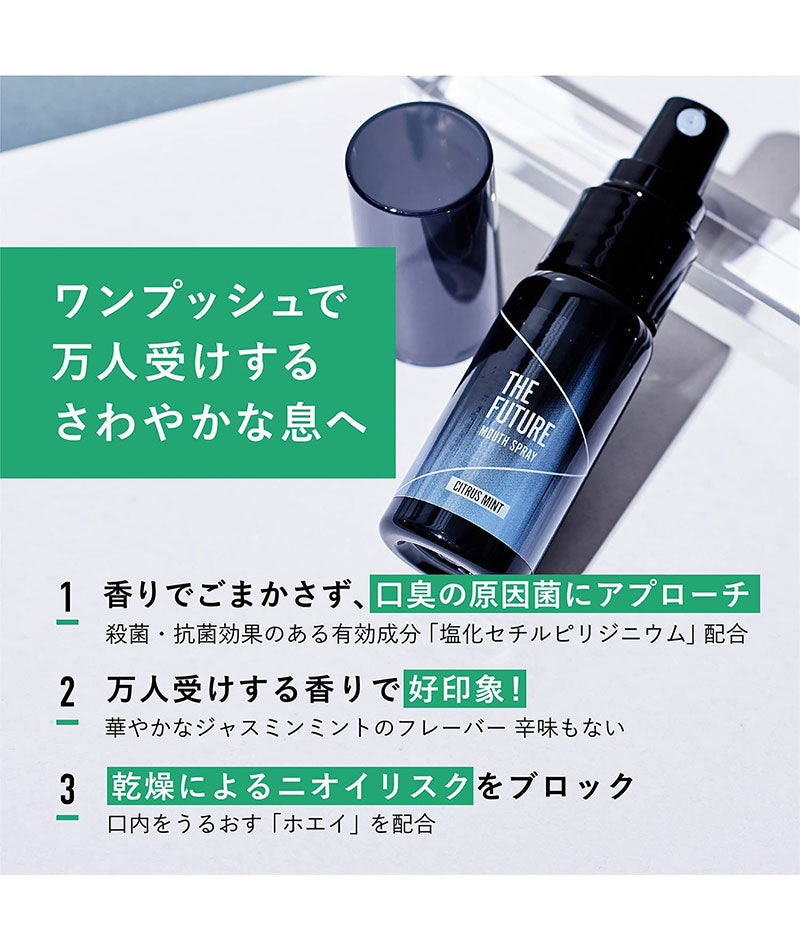 ワンプッシュで
万人受けする
さわやかな息へ

THE FUTURE
MOUTH SPRAY
CITRUS MINT

1 香りでごまかさず、口臭の原因菌にアプローチ
殺菌・抗菌効果のある有効成分「塩化セチルピリジニウム」配合

2 万人受けする香りで好印象！
華やかなジャスミンミントのフレーバー 辛味もない

3 乾燥によるニオイリスクをブロック
口内をうるおす「ホエイ」を配合