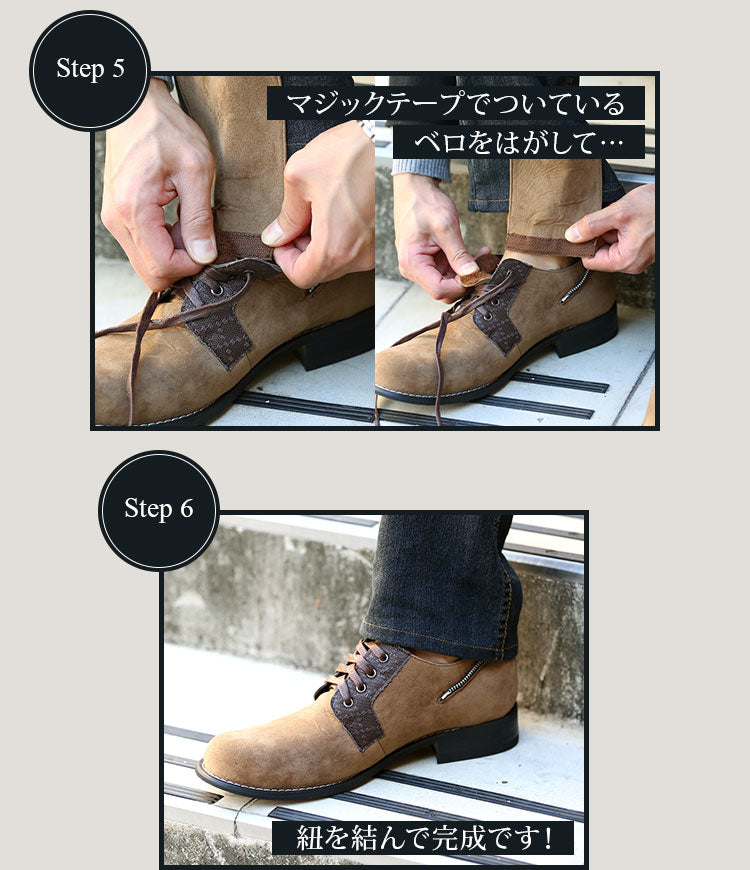 Step 5

マジックテープでついている
ベロをはがして…

Step 6

紐を結んで完成です!