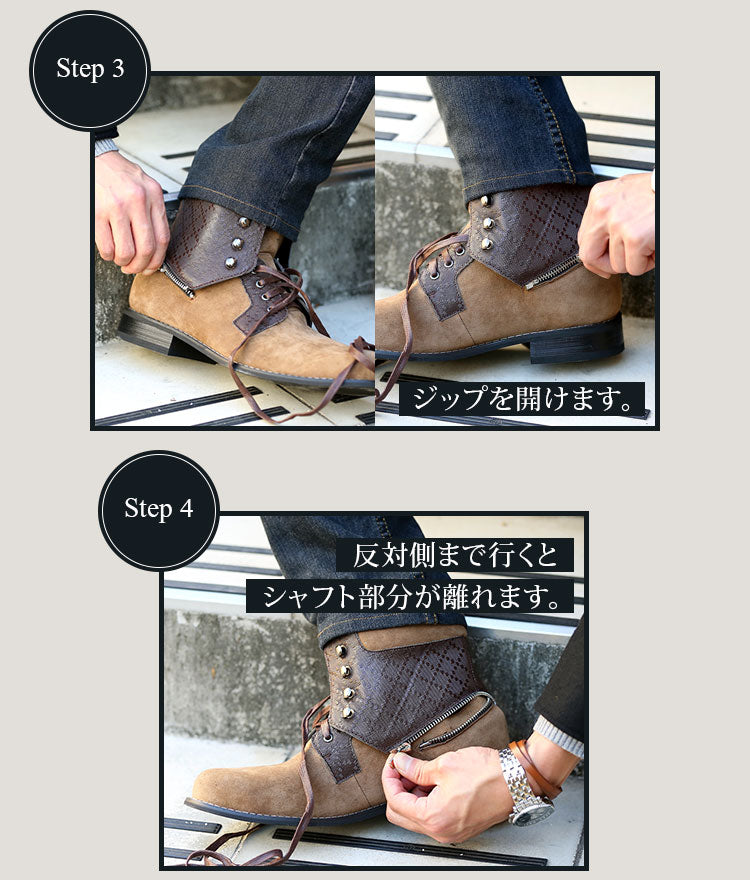 Step 3

ジップを開けます。

Step 4

反対側まで行くと
シャフト部分が離れます。